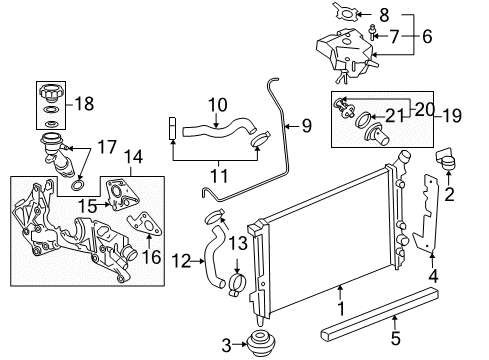 8
7
6
18
10
9
20
21
19
17
14
11
2
15
16
13
12
4
1
5
3