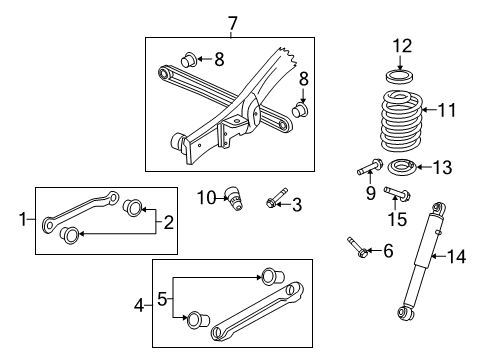 7
8
8
12
11
13
9
15
10
3
1
2
6
14
4
5