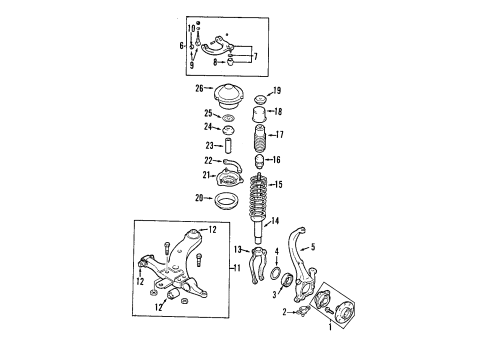 10
6
9
7
8
26
19
25
18
24
17
23
22
16
21
15
20
14
12
13
4
5
11
12
3
12
2
1