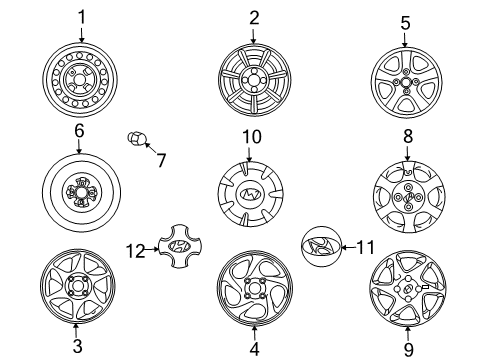 1
2
5
6
7
10
8
12
11
3
4
9