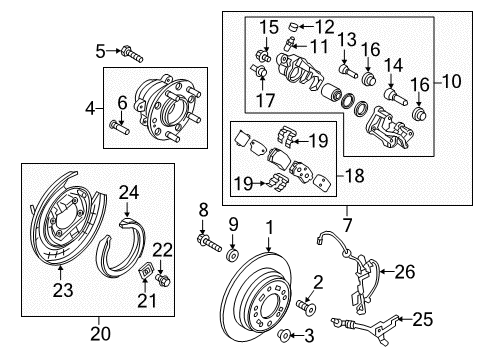 5
4
6
15
12
11
13
16
14
16
10
17
19
19
18
7
24
23
22
21
20
8
9
1
2
3
26
25