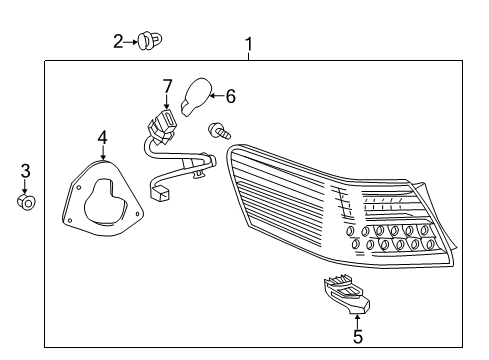 2
1
7
6
4
3
5