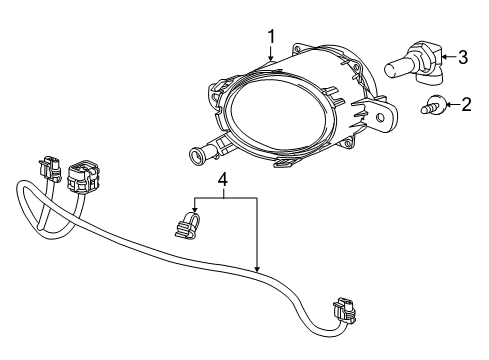 1
3
2
4